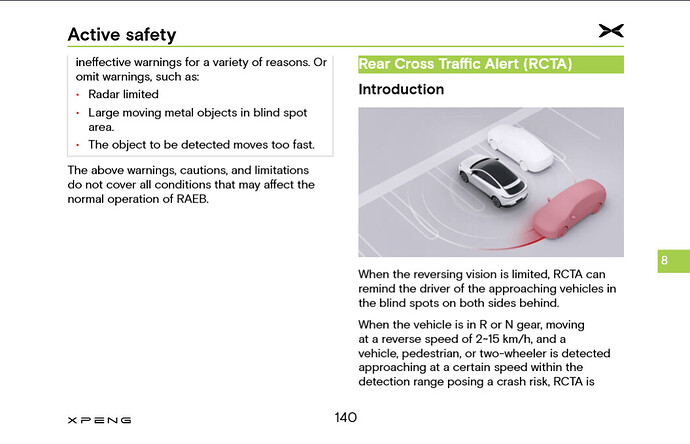 Active safety

ineffective warnings for a variety of reasons. Or omit warnings, such as:

· Radar limited
· Large moving metal objects in blind spot area.
· The object to be detected moves too fast.

The above warnings, cautions, and limitations do not cover all conditions that may affect the normal operation of RAEB.

Rear Cross Traffic Alert (RCTA)

Introduction

When the reversing vision is limited, RCTA can remind the driver of the approaching vehicles in the blind spots on both sides behind.

When the vehicle is in R or N gear, moving at a reverse speed of 2~15 km/h, and a vehicle, pedestrian, or two-wheeler is detected approaching at a certain speed within the detection range posing a crash risk, RCTA is

8

XPENG

140