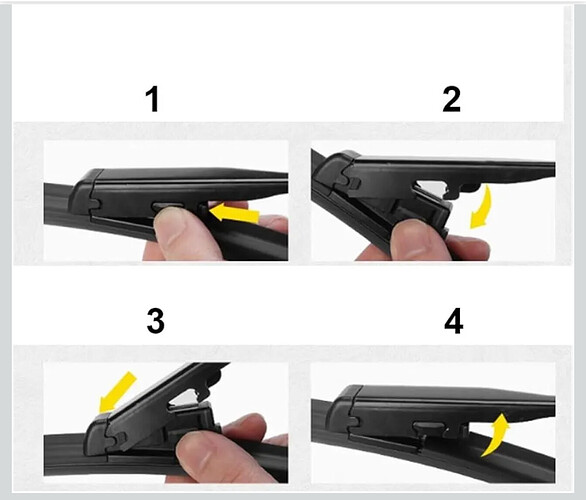 1

2

3

4